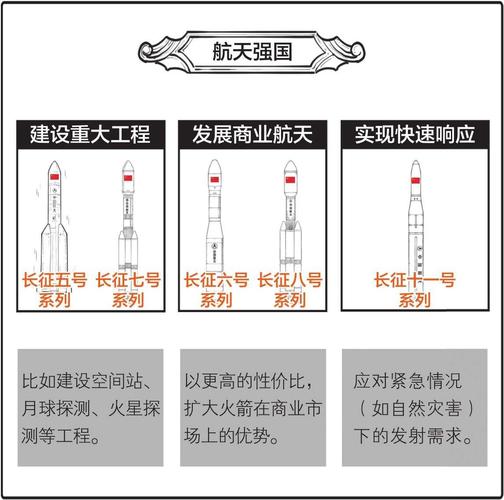 航天强国

建设重大工程

长征五号系列 长征七号系列

比如建设空间站、月球探测、火星探测等工程。

发展商业航天

长征六号系列 长征八号系列

以更高的性价比，扩大火箭在商业市场上的优势。

实现快速响应

长征十一号系列

应对紧急情况（如自然灾害）下的发射需求。